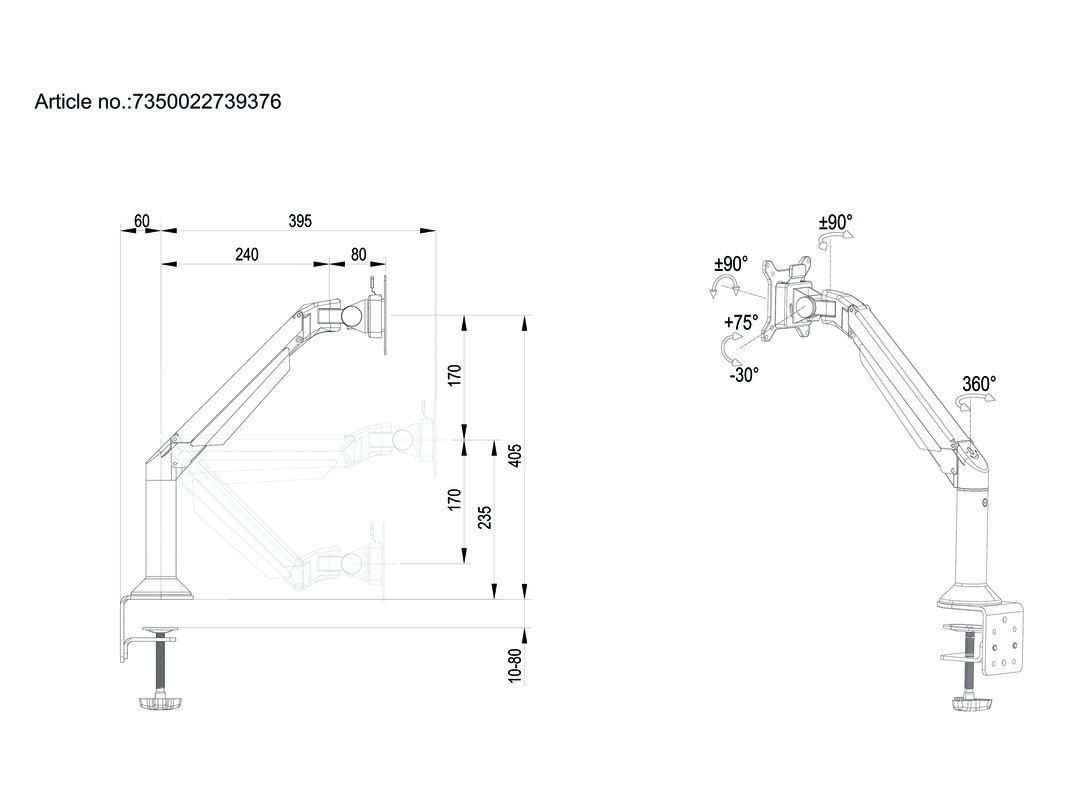 Article no.:7350022739376

60
395
240
80
170
170
235
405
10-80

±90°
±90°
+75°
-30°
360°